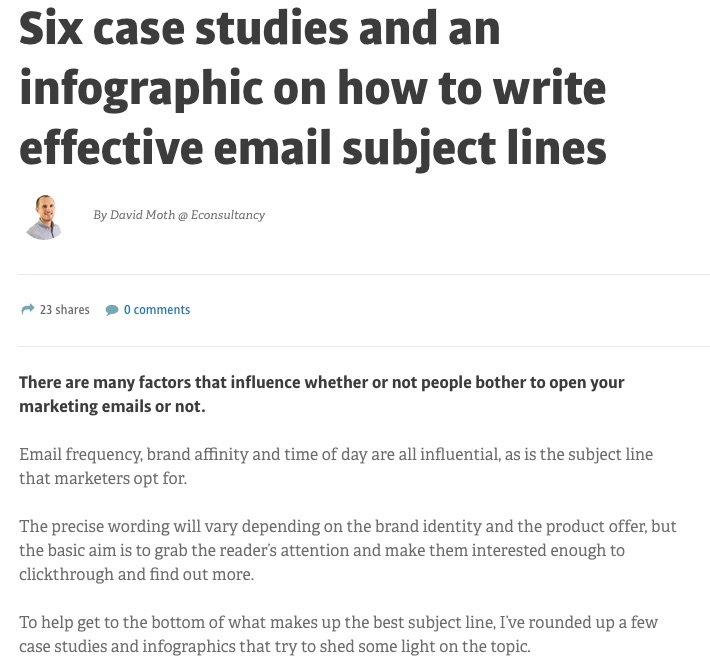 Six case studies and an infographic on how to write effective email subject lines

By David Moth @ Econsultancy

23 shares 0 comments

There are many factors that influence whether or not people bother to open your marketing emails or not.

Email frequency, brand affinity and time of day are all influential, as is the subject line that marketers opt for.

The precise wording will vary depending on the brand identity and the product offer, but the basic aim is to grab the reader's attention and make them interested enough to clickthrough and find out more.

To help get to the bottom of what makes up the best subject line, I've rounded up a few case studies and infographics that try to shed some light on the topic.