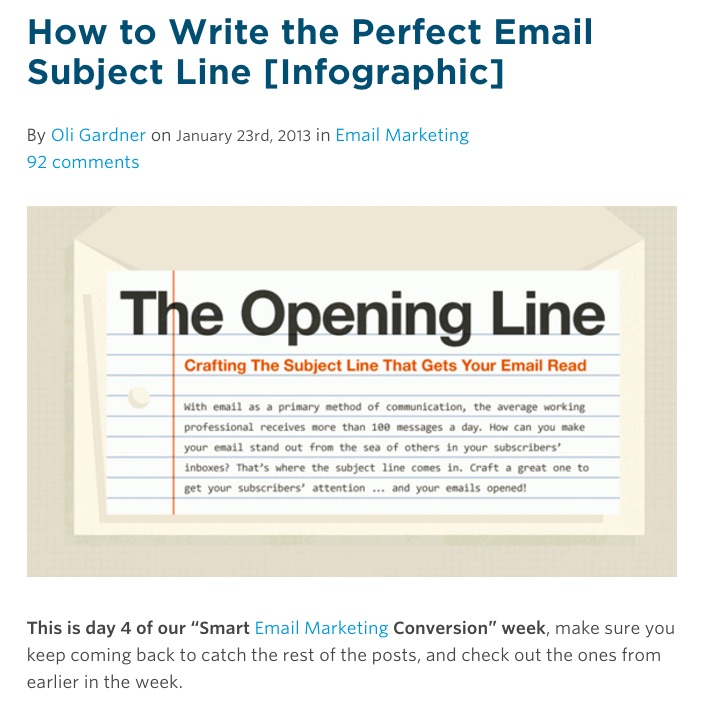 How to Write the Perfect Email Subject Line [Infographic]

By Oli Gardner on January 23rd, 2013 in Email Marketing
92 comments

The Opening Line

Crafting The Subject Line That Gets Your Email Read

With email as a primary method of communication, the average working professional receives more than 100 messages a day. How can you make your email stand out from the sea of others in your subscribers' inboxes? That's where the subject line comes in. Craft a great one to get your subscribers' attention ... and your emails opened!

This is day 4 of our "Smart Email Marketing Conversion" week, make sure you keep coming back to catch the rest of the posts, and check out the ones from earlier in the week.